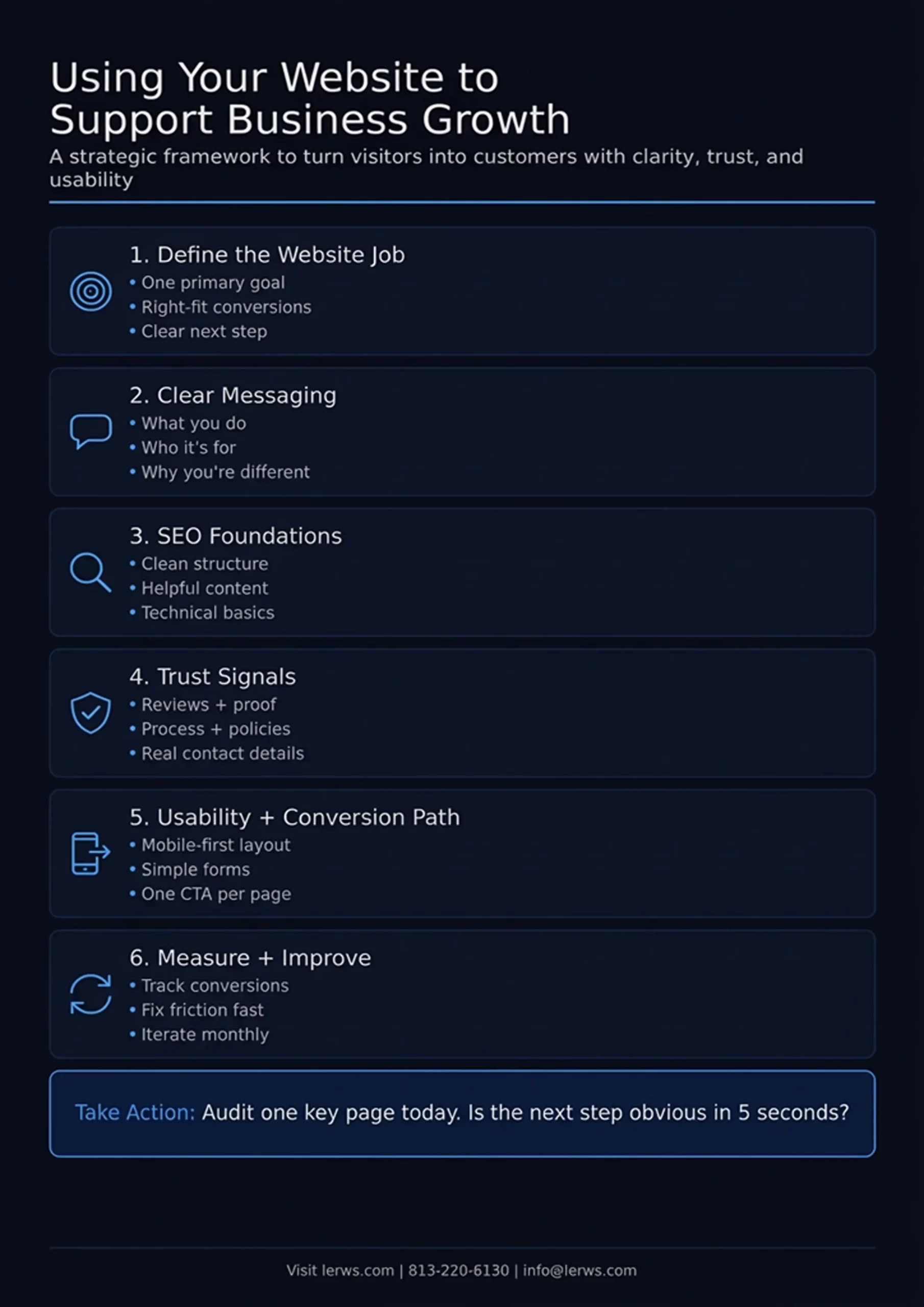 Using Your Website to Support Business Growth

A strategic framework to turn visitors into customers with clarity, trust, and usability

1. Define the Website Job
• One primary goal
• Right-fit conversions
• Clear next step

2. Clear Messaging
• What you do
• Who it's for
• Why you're different

3. SEO Foundations
• Clean structure
• Helpful content
• Technical basics

4. Trust Signals
• Reviews + proof
• Process + policies
• Real contact details

5. Usability + Conversion Path
• Mobile-first layout
• Simple forms
• One CTA per page

6. Measure + Improve
• Track conversions
• Fix friction fast
• Iterate monthly

Take Action: Audit one key page today. Is the next step obvious in 5 seconds?

Visit lerws.com | 813-220-6130 | info@lerws.com