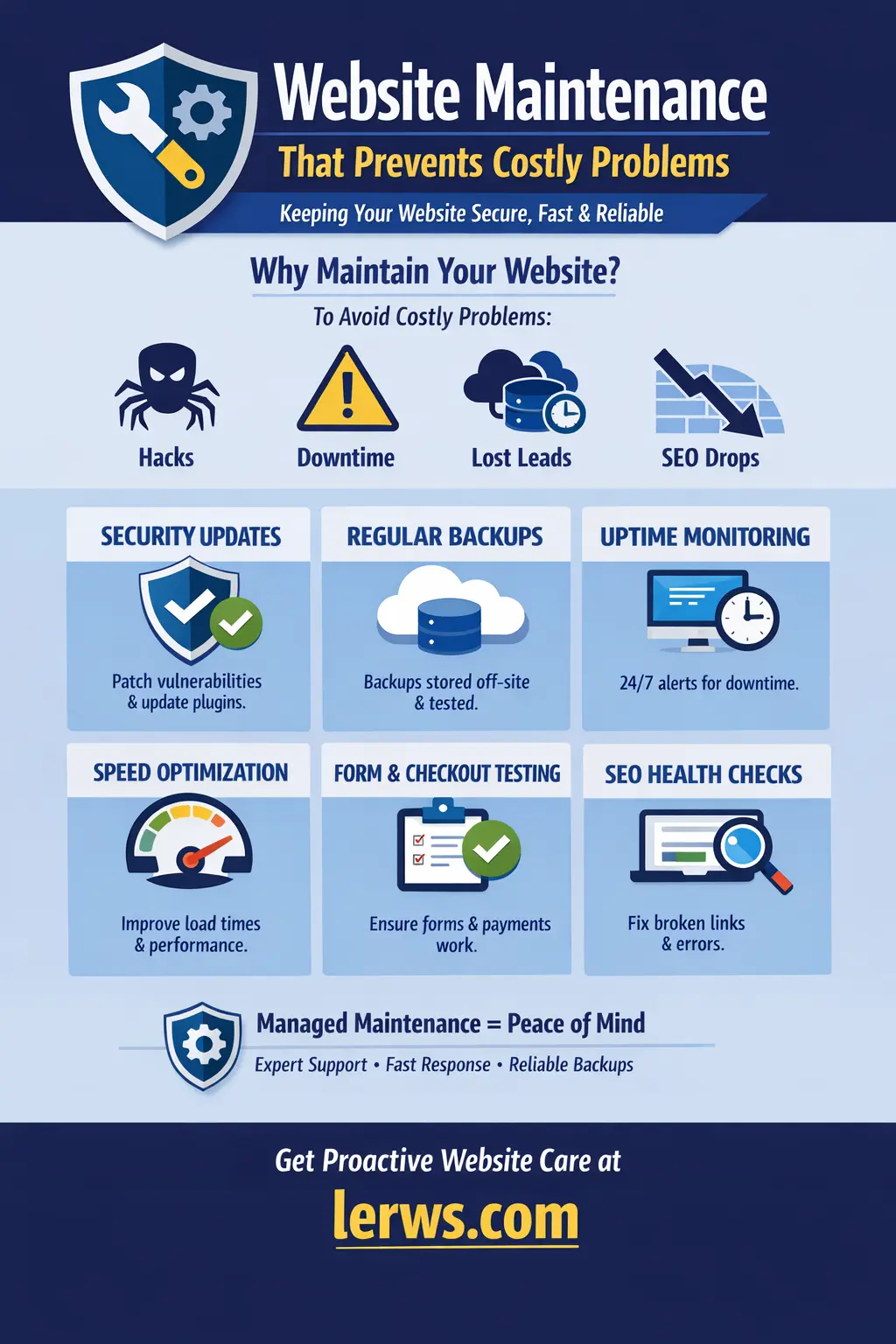 Website Maintenance
That Prevents Costly Problems
Keeping Your Website Secure, Fast & Reliable

Why Maintain Your Website?
To Avoid Costly Problems:

Hacks
Downtime
Lost Leads
SEO Drops

SECURITY UPDATES
Patch vulnerabilities & update plugins.

REGULAR BACKUPS
Backups stored off-site & tested.

UPTIME MONITORING
24/7 alerts for downtime.

SPEED OPTIMIZATION
Improve load times & performance.

FORM & CHECKOUT TESTING
Ensure forms & payments work.

SEO HEALTH CHECKS
Fix broken links & errors.

Managed Maintenance = Peace of Mind
Expert Support • Fast Response • Reliable Backups

Get Proactive Website Care at
lerws.com